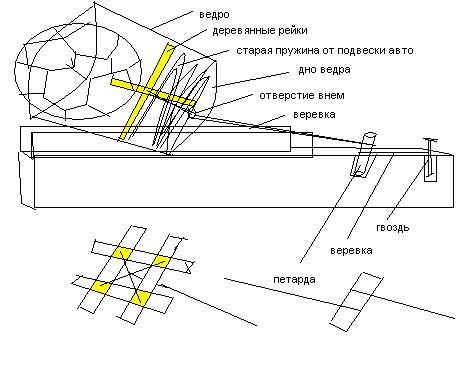 ведро
деревянные рейки
старая пружина от подвески авто
дно ведра
отверстие внем
веревка
гвоздь
веревка
петарда